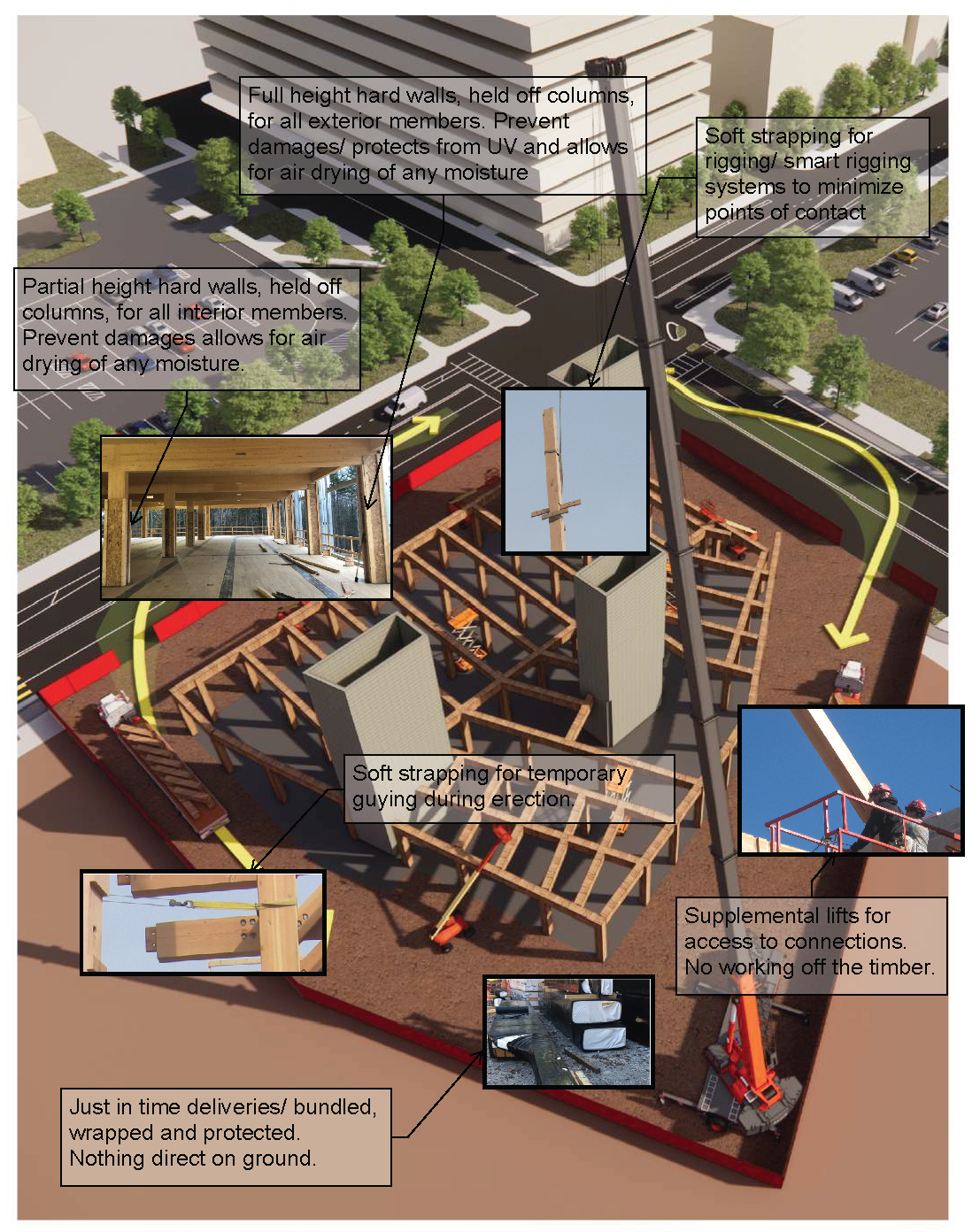 Full height hard walls, held off columns, for all exterior members. Prevent damages/ protects from UV and allows for air drying of any moisture

Soft strapping for rigging/ smart rigging systems to minimize points of contact

Partial height hard walls, held off columns, for all interior members. Prevent damages allows for air drying of any moisture.

Soft strapping for temporary guying during erection.

Supplemental lifts for access to connections. No working off the timber.

Just in time deliveries/ bundled, wrapped and protected. Nothing direct on ground.